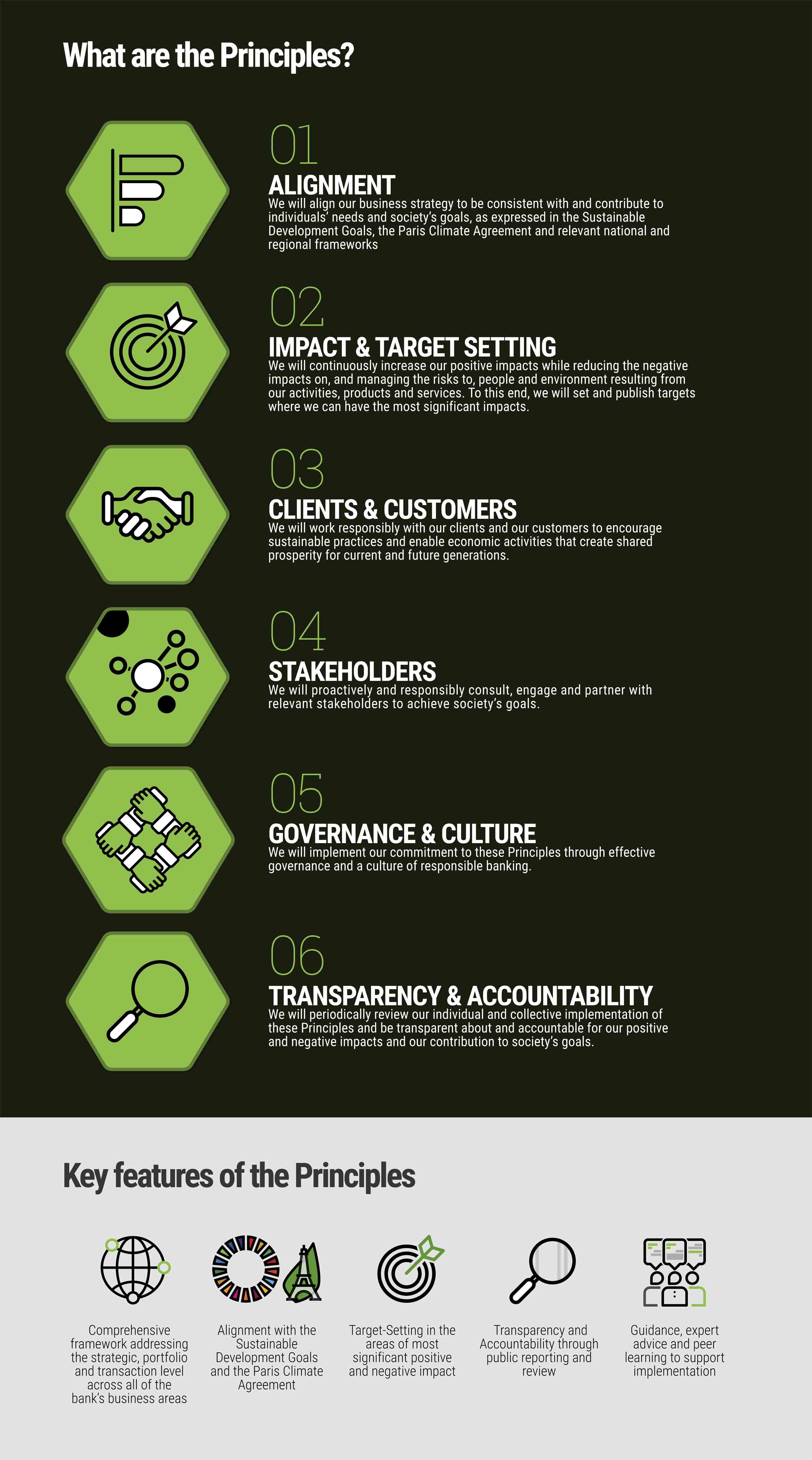 What are the Principles?

01
ALIGNMENT
We will align our business strategy to be consistent with and contribute to individuals' needs and society's goals, as expressed in the Sustainable Development Goals, the Paris Climate Agreement and relevant national and regional frameworks

02
IMPACT & TARGET SETTING
We will continuously increase our positive impacts while reducing the negative impacts on, and managing the risks to, people and environment resulting from our activities, products and services. To this end, we will set and publish targets where we can have the most significant impacts.

03
CLIENTS & CUSTOMERS
We will work responsibly with our clients and our customers to encourage sustainable practices and enable economic activities that create shared prosperity for current and future generations.

04
STAKEHOLDERS
We will proactively and responsibly consult, engage and partner with relevant stakeholders to achieve society's goals.

05
GOVERNANCE & CULTURE
We will implement our commitment to these Principles through effective governance and a culture of responsible banking.

06
TRANSPARENCY & ACCOUNTABILITY
We will periodically review our individual and collective implementation of these Principles and be transparent about and accountable for our positive and negative impacts and our contribution to society's goals.

Key features of the Principles

Comprehensive framework addressing the strategic, portfolio and transaction level across all of the bank's business areas

Alignment with the Sustainable Development Goals and the Paris Climate Agreement

Target-Setting in the areas of most significant positive and negative impact

Transparency and Accountability through public reporting and review

Guidance, expert advice and peer learning to support implementation