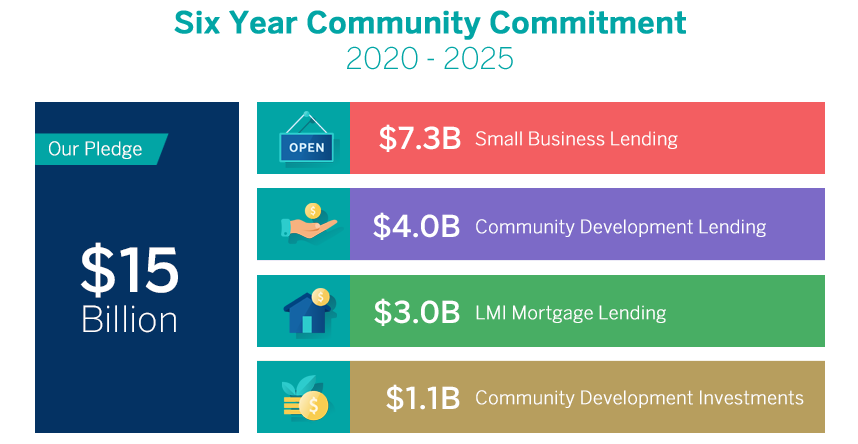 Six Year Community Commitment
2020 - 2025

Our Pledge

$15
Billion

OPEN

$7.3B Small Business Lending

$4.0B Community Development Lending

$3.0B LMI Mortgage Lending

$1.1B Community Development Investments