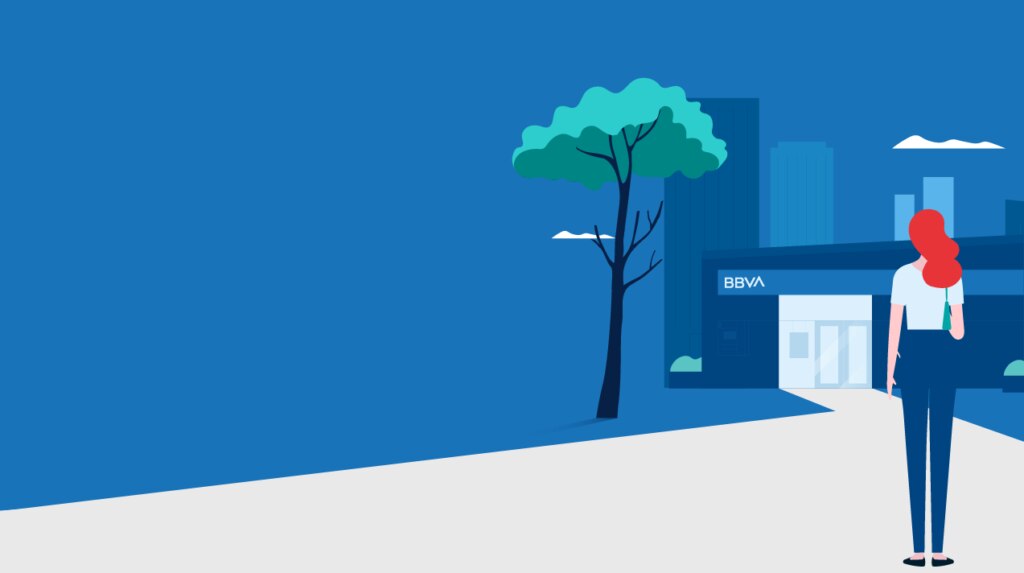 BBVA